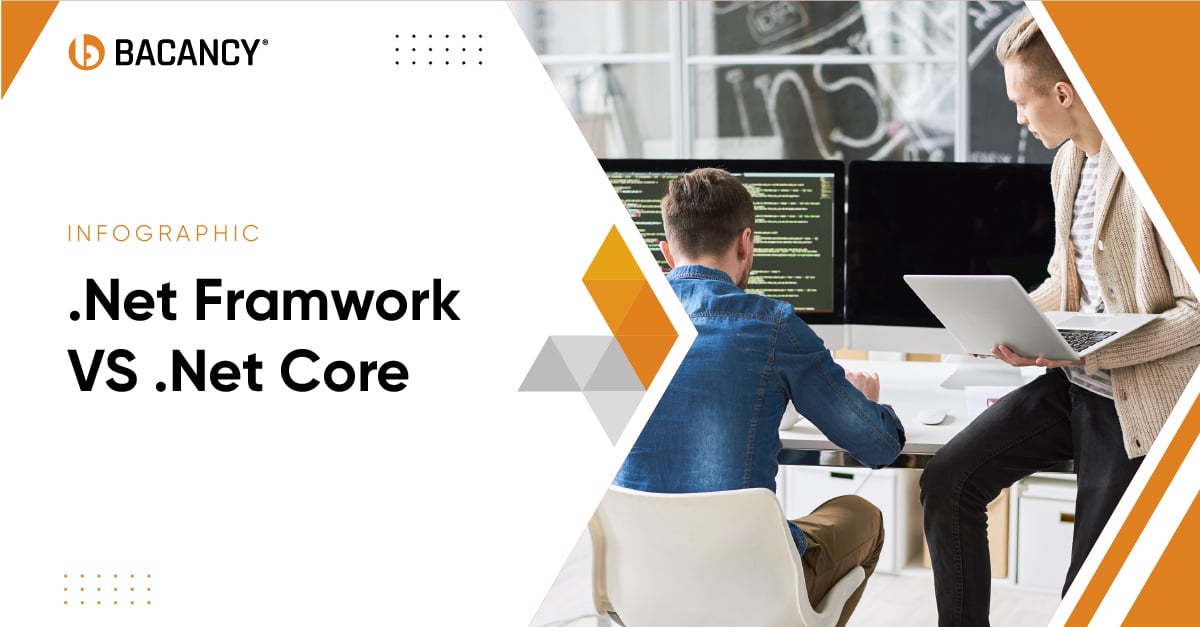 BACANCY®

INFOGRAPHIC

.Net Framwork VS .Net Core