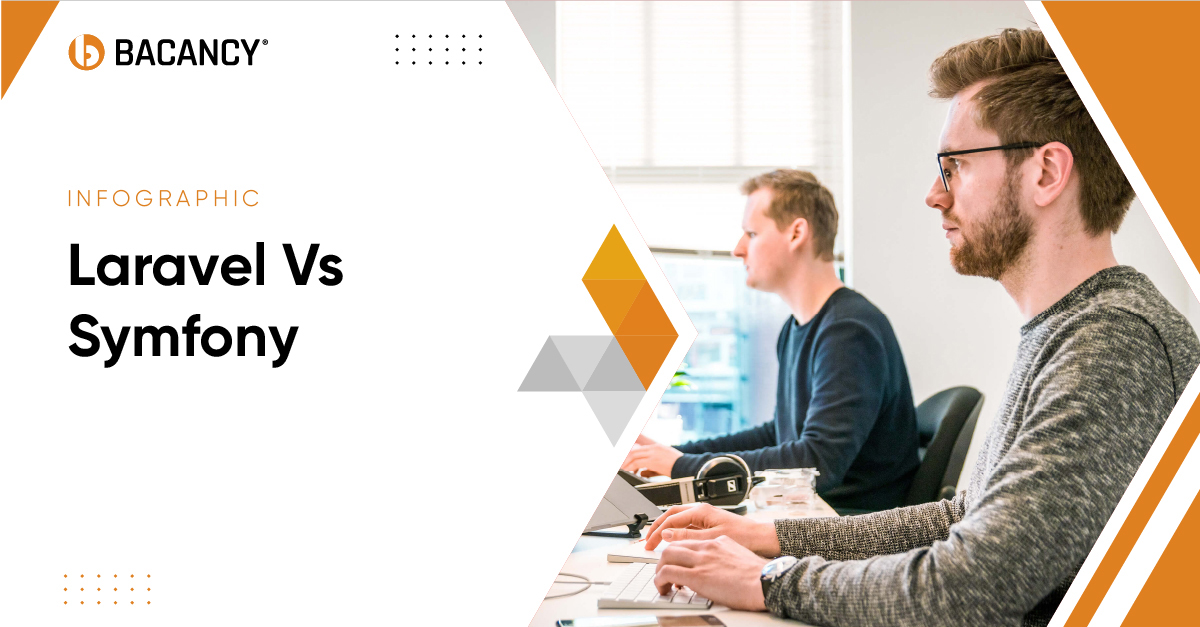 BACANCY®

INFOGRAPHIC

Laravel Vs Symfony