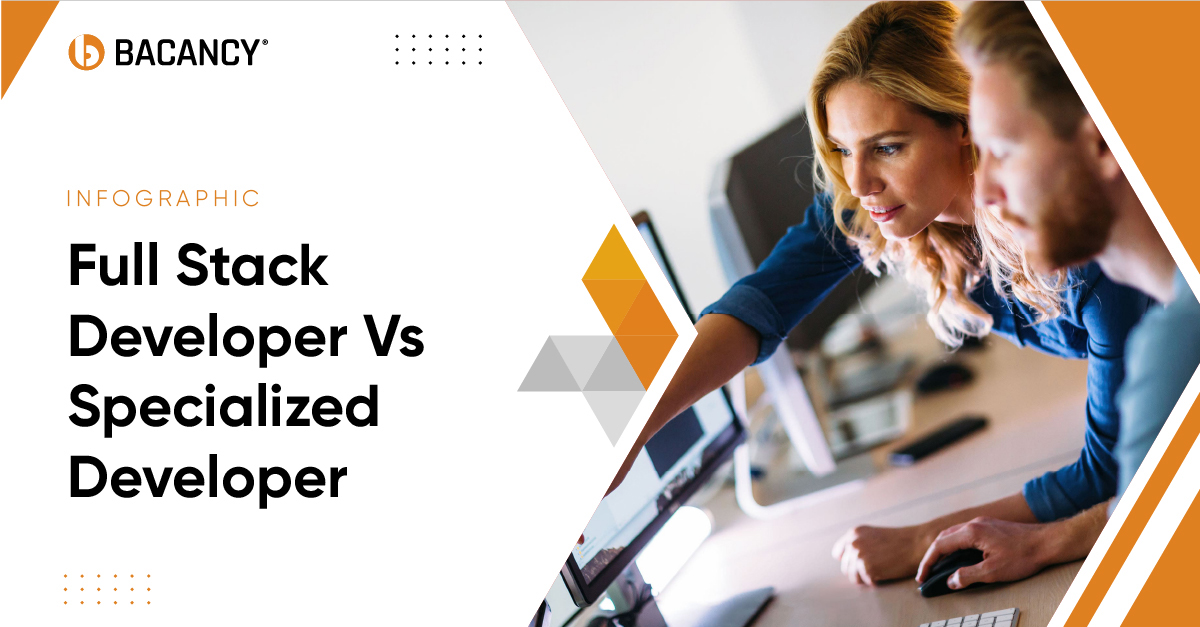 BACANCY®

INFOGRAPHIC

Full Stack Developer Vs Specialized Developer